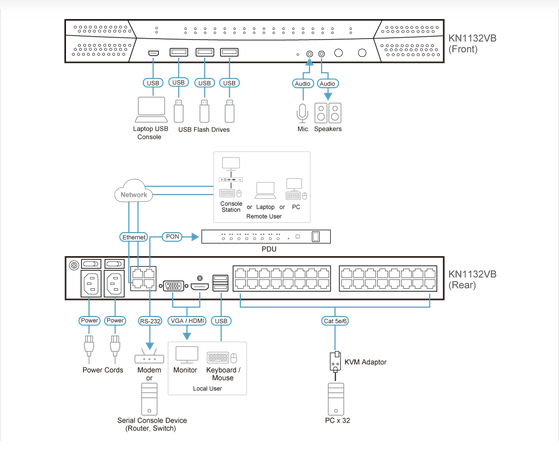 KN1132VB
(Front)

USB
USB
USB
USB
Audio
Audio

Laptop USB Console
USB Flash Drives
Mic
Speakers

Network
Console Station
or
Laptop
or
PC
Remote User

Ethernet
PON
PDU

KN1132VB
(Rear)

Power
Power
RS-232
VGA / HDMI
USB
Cat 5e/6

Power Cords
Modem
or
Monitor
Keyboard / Mouse
Local User
KVM Adaptor

Serial Console Device
(Router, Switch)
PC x 32